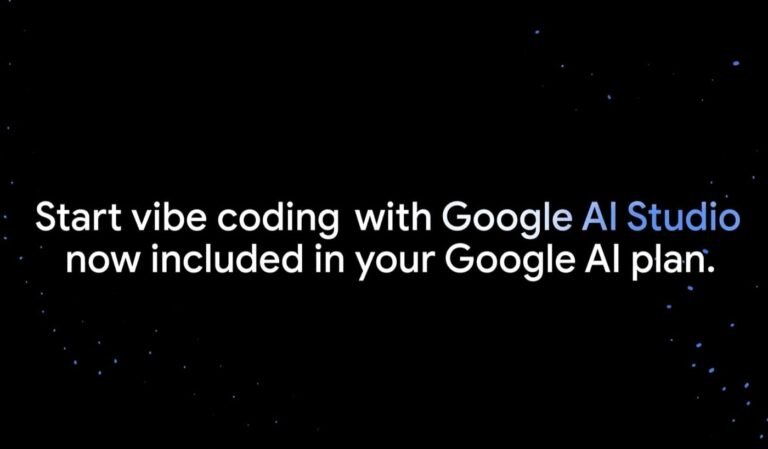 Start vibe coding with Google AI Studio now included in your Google AI plan.